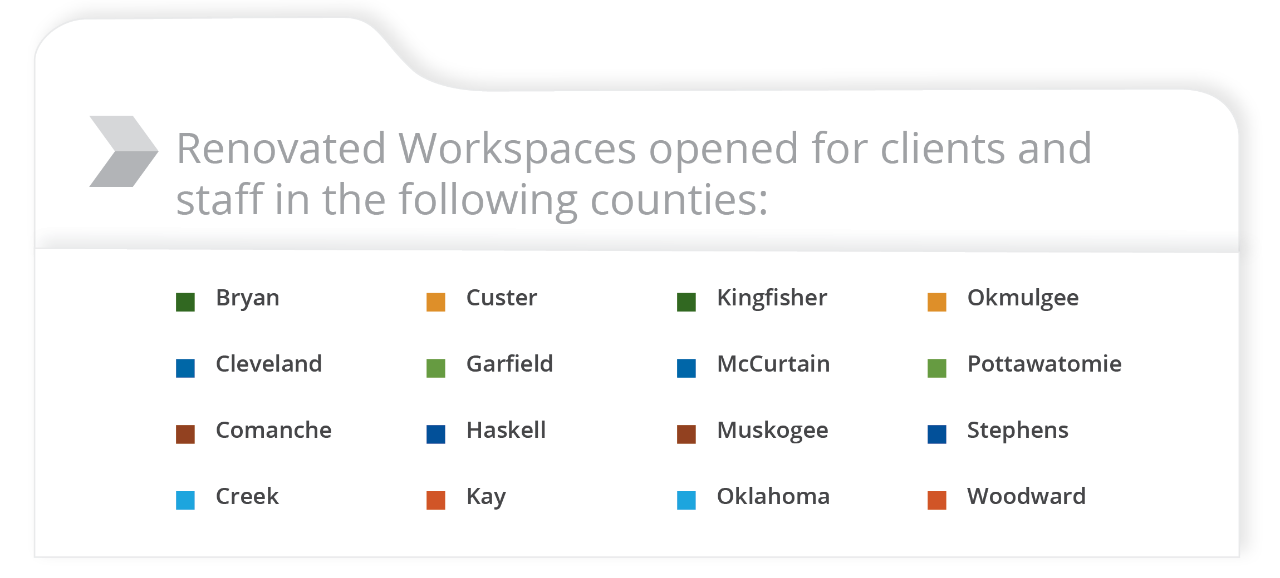 Renovated Workspaces opened for clients and staff in the following counties:

Bryan
Cleveland
Comanche
Creek

Custer
Garfield
Haskell
Kay

Kingfisher
McCurtain
Muskogee
Oklahoma

Okmulgee
Pottawatomie
Stephens
Woodward