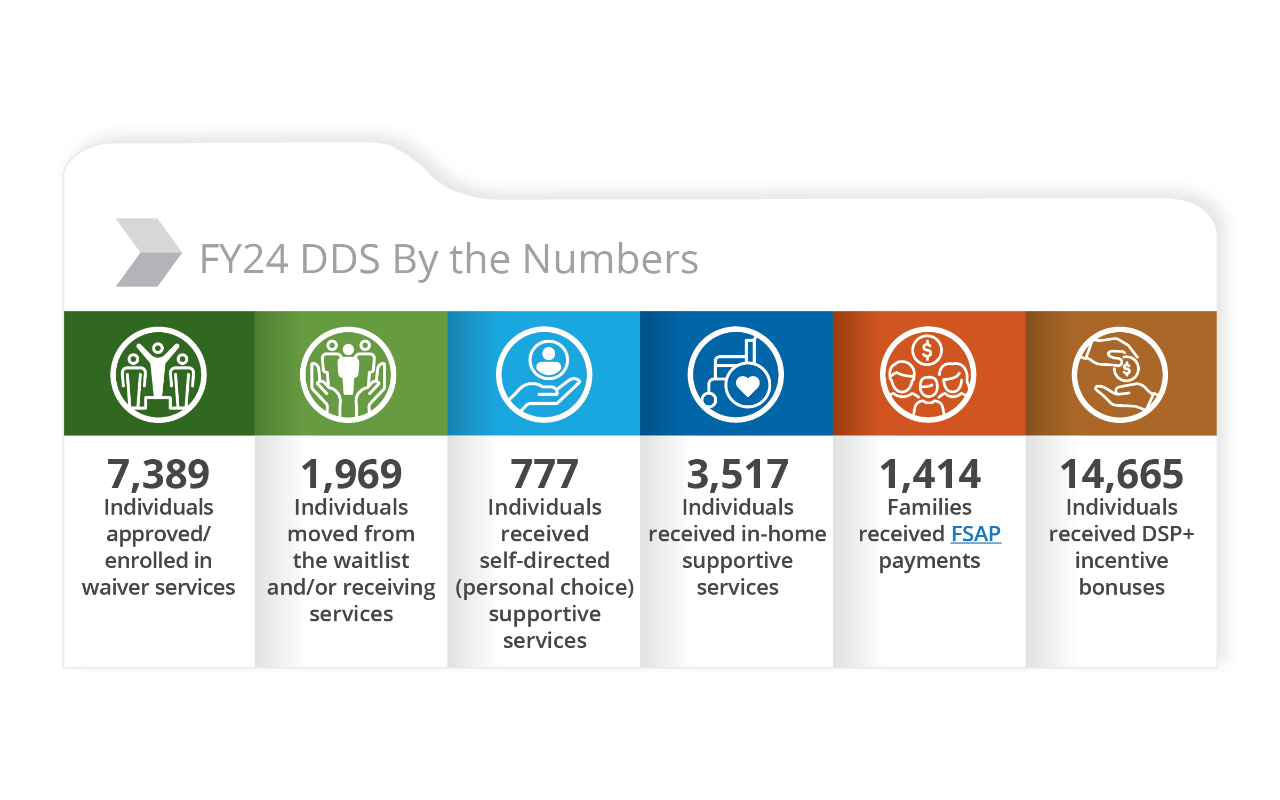 FY24 DDS By the Numbers

7,389
Individuals approved/ enrolled in waiver services

1,969
Individuals moved from the waitlist and/or receiving services

777
Individuals received self-directed (personal choice) supportive services

3,517
Individuals received in-home supportive services

1,414
Families received FSAP payments

14,665
Individuals received DSP+ incentive bonuses