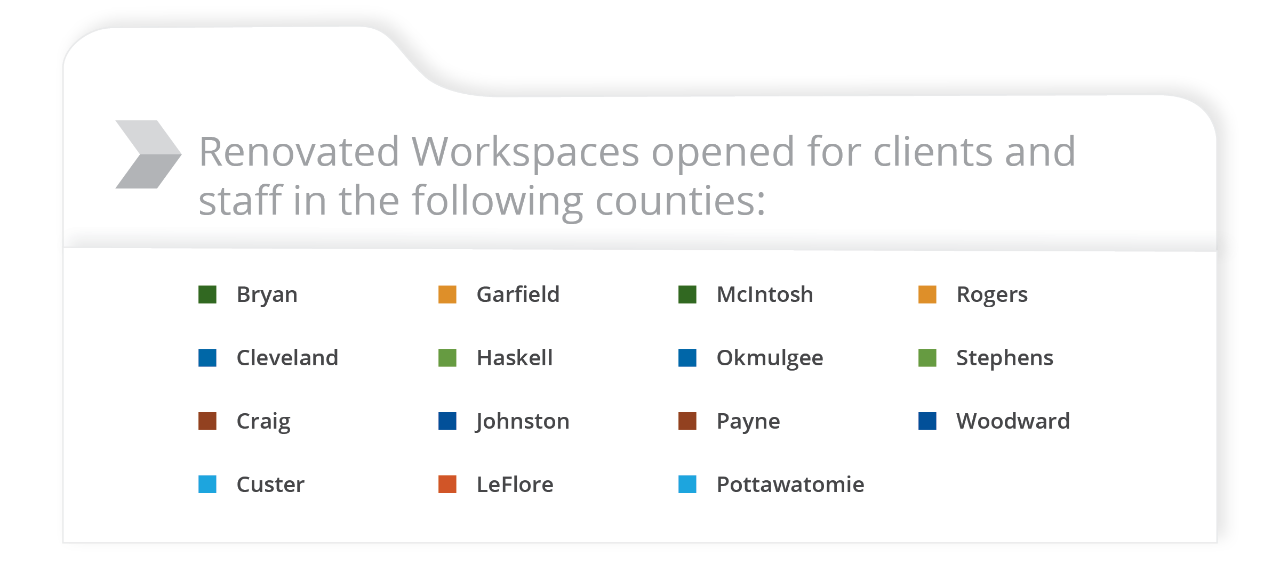 Renovated Workspaces opened for clients and staff in the following counties:

Bryan
Cleveland
Craig
Custer

Garfield
Haskell
Johnston
LeFlore

McIntosh
Okmulgee
Payne
Pottawatomie

Rogers
Stephens
Woodward