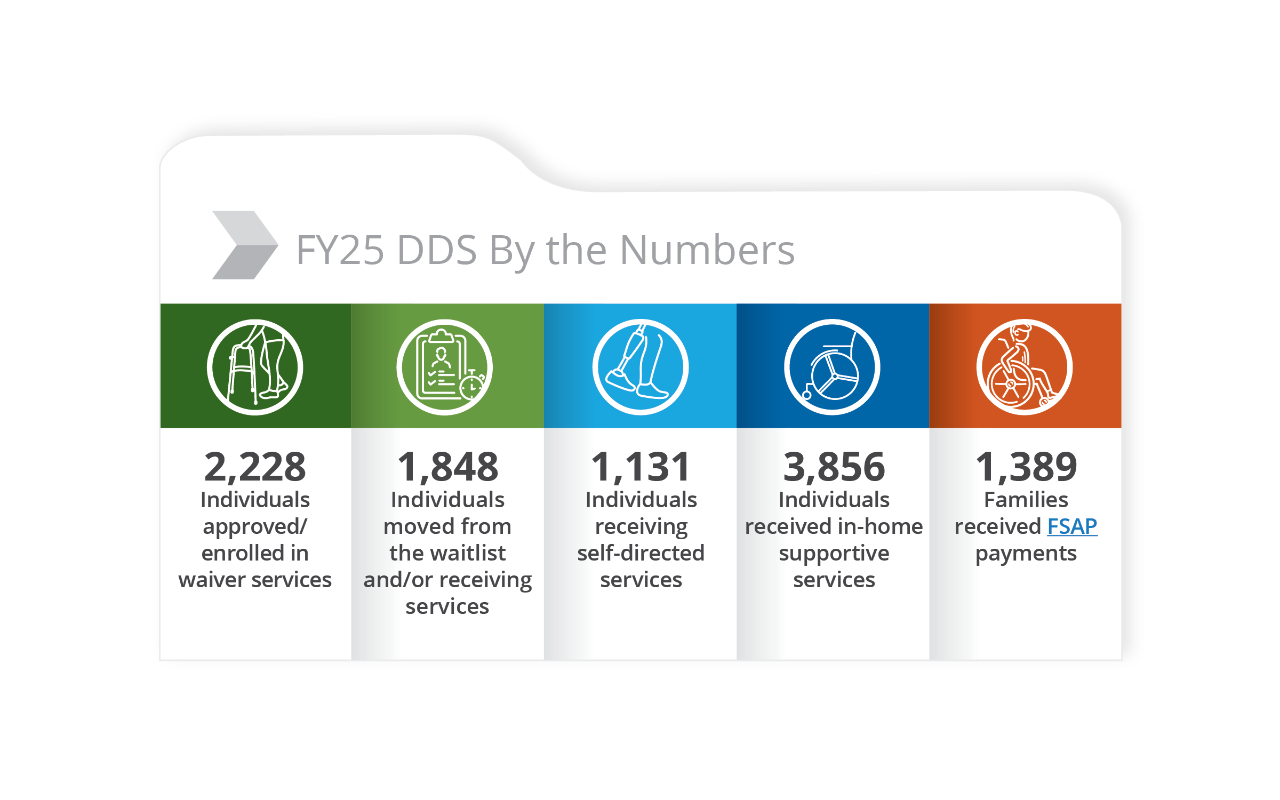 FY25 DDS By the Numbers

2,228
Individuals approved/ enrolled in waiver services

1,848
Individuals moved from the waitlist and/or receiving services

1,131
Individuals receiving self-directed services

3,856
Individuals received in-home supportive services

1,389
Families received FSAP payments